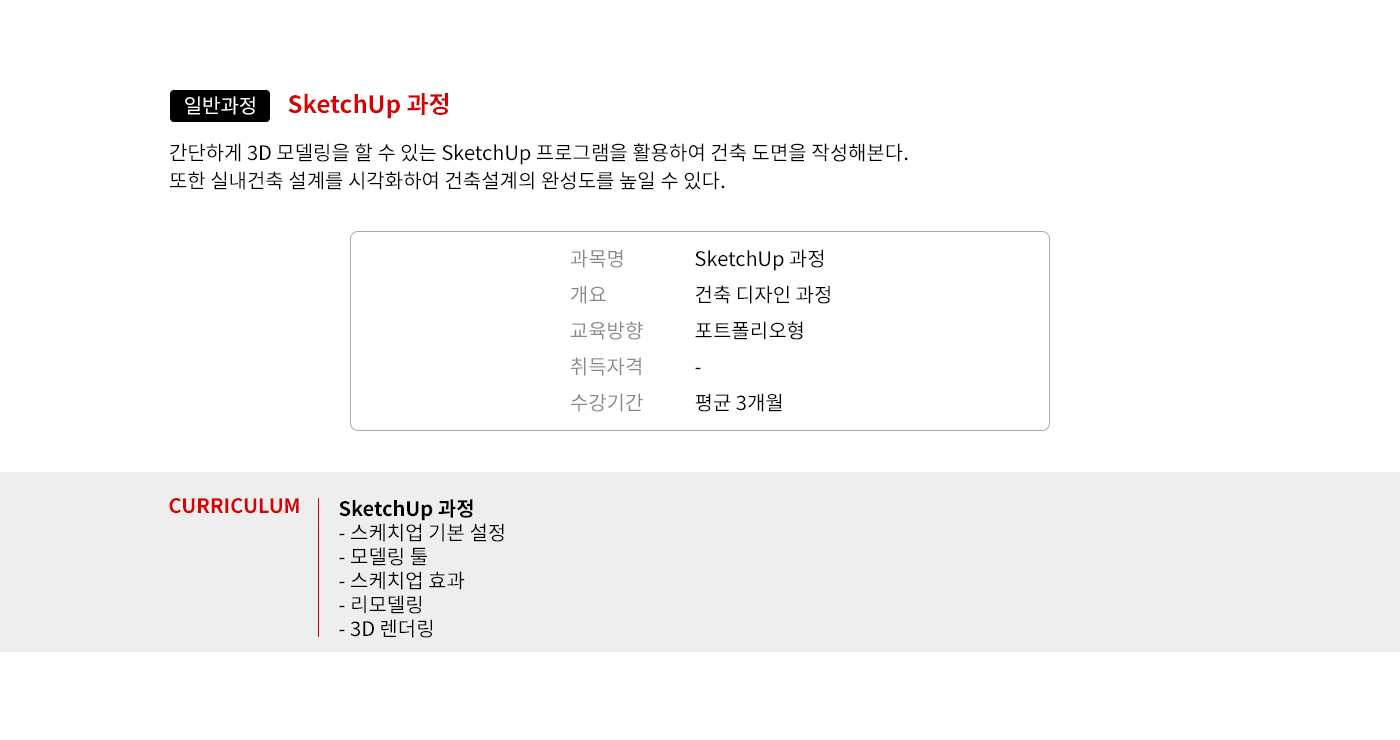 일반과정 SketchUp 과정

간단하게 3D 모델링을 할 수 있는 SketchUp 프로그램을 활용하여 건축 도면을 작성해본다.
또한 실내건축 설계를 시각화하여 건축설계의 완성도를 높일 수 있다.

과목명 SketchUp 과정
개요 건축 디자인 과정
교육방향 포트폴리오형
취득자격 -
수강기간 평균 3개월

CURRICULUM

SketchUp 과정
- 스케치업 기본 설정
- 모델링 툴
- 스케치업 효과
- 리모델링
- 3D 렌더링